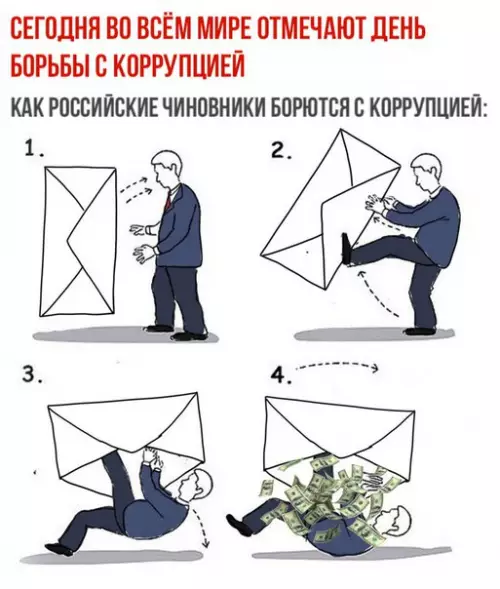 СЕГОДНЯ ВО ВСЁМ МИРЕ ОТМЕЧАЮТ ДЕНЬ БОРЬБЫ С КОРРУПЦИЕЙ

КАК РОССИЙСКИЕ ЧИНОВНИКИ БОРЮТСЯ С КОРРУПЦИЕЙ:

1.

2.

3.

4.